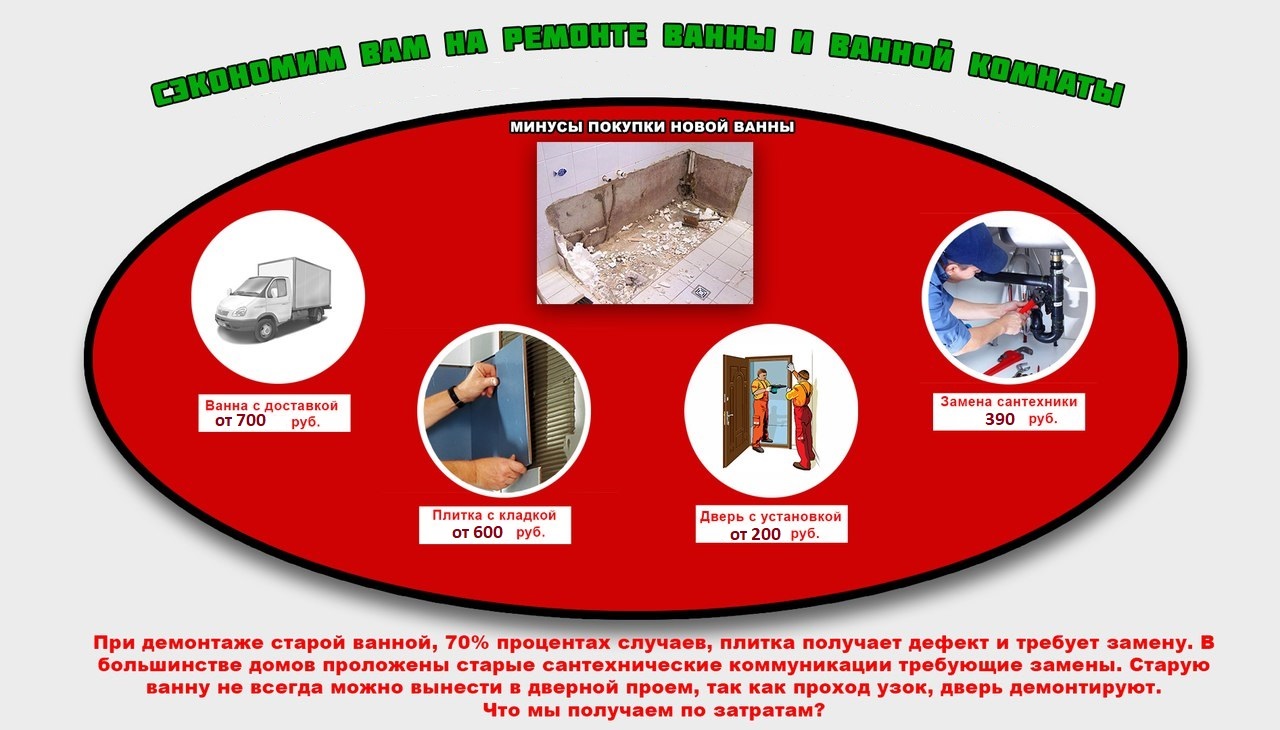 СЭКОНОМИМ ВАМ НА РЕМОНТЕ ВАННЫ И ВАННОЙ КОМНАТЫ

МИНУСЫ ПОКУПКИ НОВОЙ ВАННЫ

Ванна с доставкой
от 700 руб.

Плитка с кладкой
от 600 руб.

Дверь с установкой
от 200 руб.

Замена сантехники
390 руб.

При демонтаже старой ванной, 70% процентах случаев, плитка получает дефект и требует замену. В большинстве домов проложены старые сантехнические коммуникации требующие замены. Старую ванну не всегда можно вынести в дверной проем, так как проход узок, дверь демонтируют.
Что мы получаем по затратам?